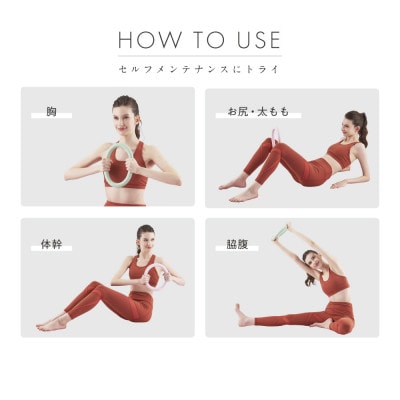 HOW TO USE

セルフメンテナンスにトライ

胸

お尻・太もも

体幹

脇腹