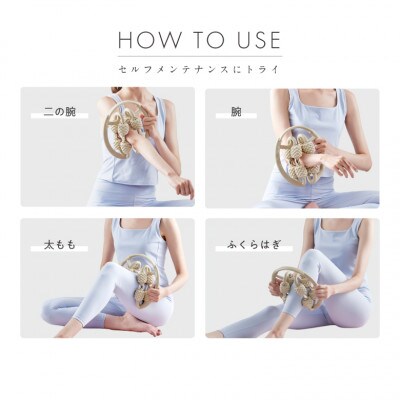 HOW TO USE

セルフメンテナンスにトライ

二の腕

腕

太もも

ふくらはぎ