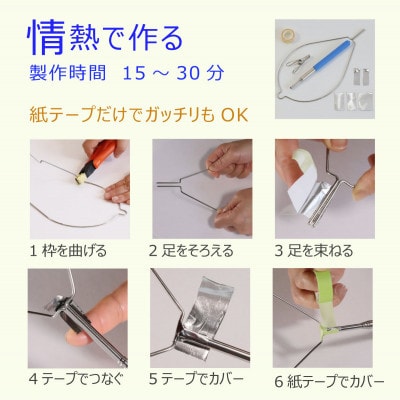 情熱で作る
製作時間 15 ～ 30 分

紙テープだけでガッチリも OK

1 枠を曲げる

2 足をそろえる

3 足を束ねる

4 テープでつなぐ

5 テープでカバー

6 紙テープでカバー