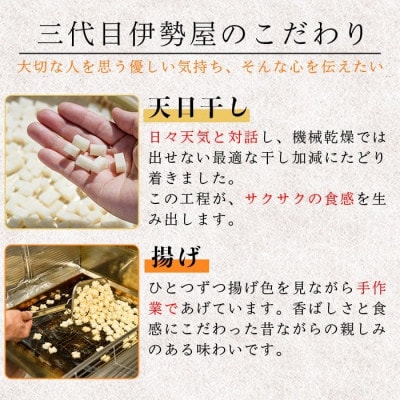 三代目伊勢屋のこだわり

大切な人を思う優しい気持ち、そんな心を伝えたい

天日干し

日々天気と対話し、機械乾燥では出せない最適な干し加減にたどり着きました。
この工程が、サクサクの食感を生み出します。

揚げ

ひとつずつ揚げ色を見ながら手作業であげています。香ばしさと食感にこだわった昔ながらの親しみのある味わいです。