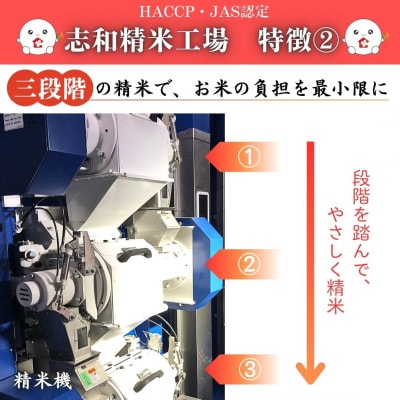 HACCP・JAS認定
志和精米工場　特徴②

三段階の精米で、お米の負担を最小限に

①
②
③

段階を踏んで、やさしく精米

精米機