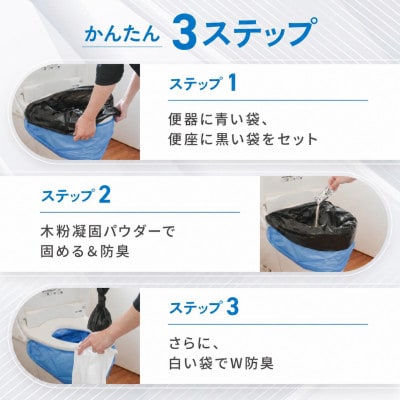 かんたん 3ステップ

ステップ 1

便器に青い袋、
便座に黒い袋をセット

ステップ 2

木粉凝固パウダーで
固める＆防臭

ステップ 3

さらに、
白い袋でW防臭