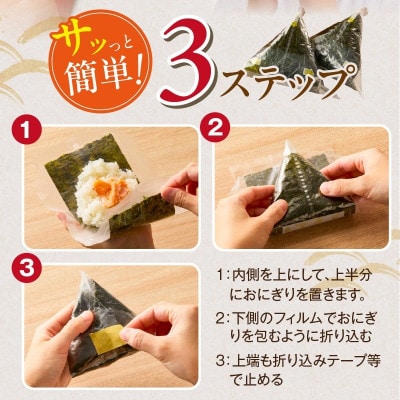 サッっと簡単!

3ステップ

1

2

3

1：内側を上にして、上半分におにぎりを置きます。

2：下側のフィルムでおにぎりを包むように折り込む

3：上端も折り込みテープ等で止める