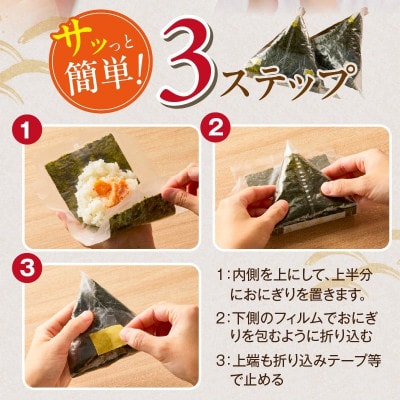 サッっと簡単!

3ステップ

1

2

3

1：内側を上にして、上半分におにぎりを置きます。

2：下側のフィルムでおにぎりを包むように折り込む

3：上端も折り込みテープ等で止める