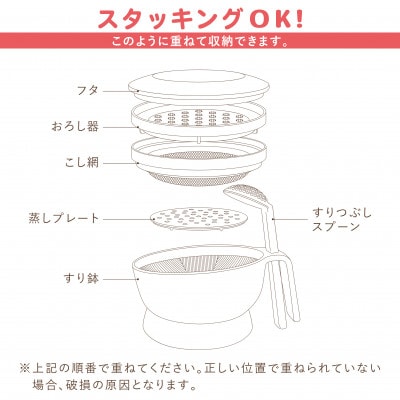 スタッキングOK!

このように重ねて収納できます。

フタ

おろし器

こし網

蒸しプレート

すりつぶしスプーン

すり鉢

※上記の順番で重ねてください。正しい位置で重ねられていない場合、破損の原因となります。