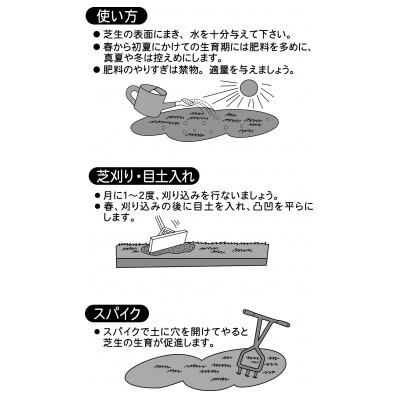 使い方

● 芝生の表面にまき、水を十分与えて下さい。
● 春から初夏にかけての生育期には肥料を多めに、真夏や冬は控えめにします。
● 肥料のやりすぎは禁物。適量を与えましょう。

芝刈り・目土入れ

● 月に1～2度、刈り込みを行ないましょう。
● 春、刈り込みの後に目土を入れ、凸凹を平らにします。

スパイク

● スパイクで土に穴を開けてやると芝生の生育が促進します。