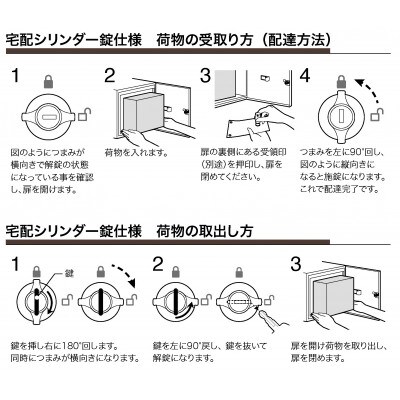 宅配シリンダー錠仕様　荷物の受取り方（配達方法）

1

図のようにつまみが横向きで解錠の状態になっている事を確認し、扉を開けます。

2

荷物を入れます。

3

扉の裏側にある受領印（別途）を押印し、扉を閉めてください。

4

つまみを左に90°回し、図のように縦向きになると施錠になります。これで配達完了です。

宅配シリンダー錠仕様　荷物の取出し方

1

鍵

鍵を挿し右に180°回します。同時につまみが横向きになります。

2

鍵を左に90°戻し、鍵を抜いて解錠になります。

3

扉を開け荷物を取り出し、扉を閉めます。