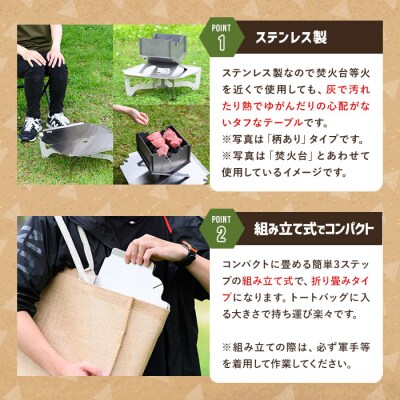 POINT
1
ステンレス製

ステンレス製なので焚火台等火を近くで使用しても、灰で汚れたり熱でゆがんだりの心配がないタフなテーブルです。
※写真は「柄あり」タイプです。
※写真は「焚火台」とあわせて使用しているイメージです。

POINT
2
組み立て式でコンパクト

コンパクトに畳める簡単3ステップの組み立て式で、折り畳みタイプになります。トートバッグに入る大きさで持ち運び楽々です。

※組み立ての際は、必ず軍手等を着用して作業してください。