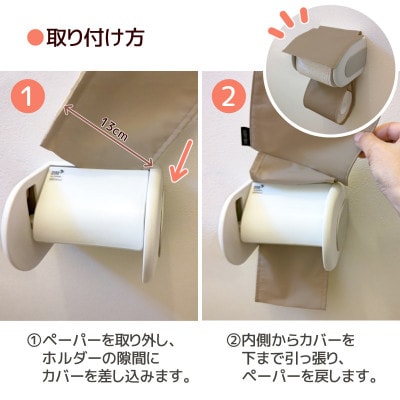 ●取り付け方

1

13cm

2

①ペーパーを取り外し、ホルダーの隙間にカバーを差し込みます。

②内側からカバーを下まで引っ張り、ペーパーを戻します。