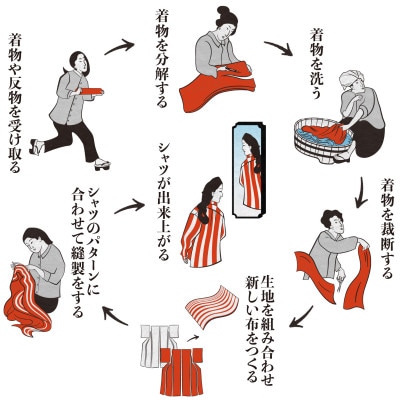 着物や反物を受け取る

着物を分解する

着物を洗う

着物を裁断する

生地を組み合わせ新しい布をつくる

シャツのパターンに合わせて縫製をする

シャツが出来上がる