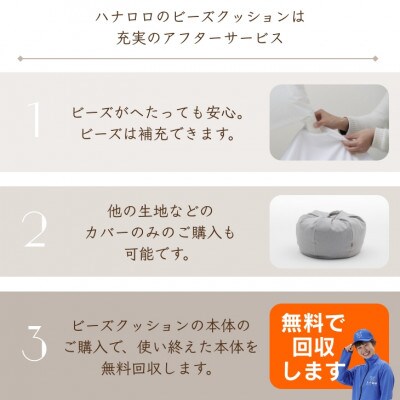 ハナロロのビーズクッションは
充実のアフターサービス

1

ビーズがへたっても安心。
ビーズは補充できます。

2

他の生地などの
カバーのみのご購入も
可能です。

3

ビーズクッションの本体の
ご購入で、使い終えた本体を
無料回収します。

無料で
回収
します