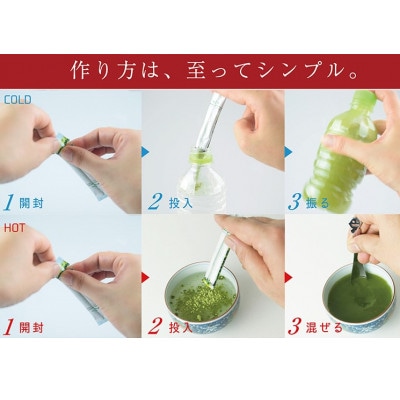 作り方は、至ってシンプル。

COLD

1 開封

2 投入

3 振る

HOT

1 開封

2 投入

3 混ぜる