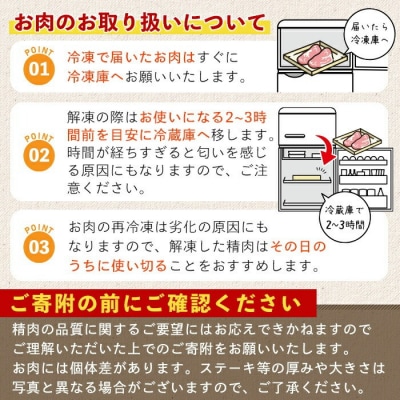 お肉のお取り扱いについて

届いたら冷凍庫へ

POINT 01
冷凍で届いたお肉はすぐに冷凍庫へお願いいたします。

POINT 02
解凍の際はお使いになる2~3時間前を目安に冷蔵庫へ移します。時間が経ちすぎると匂いを感じる原因にもなりますので、ご注意ください。

冷蔵庫で2~3時間

POINT 03
お肉の再冷凍は劣化の原因にもなりますので、解凍した精肉はその日のうちに使い切ることをおすすめします。

ご寄附の前にご確認ください

精肉の品質に関するご要望にはお応えできかねますのでご理解いただいた上でのご寄附をお願いいたします。
お肉には個体差があります。ステーキ等の厚みや大きさは写真と異なる場合がございますので、ご了承ください。