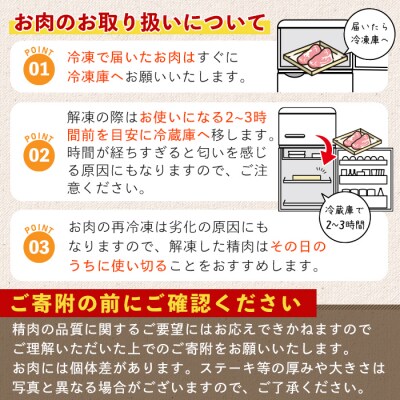 お肉のお取り扱いについて

届いたら冷凍庫へ

POINT 01
冷凍で届いたお肉はすぐに冷凍庫へお願いいたします。

POINT 02
解凍の際はお使いになる2~3時間前を目安に冷蔵庫へ移します。時間が経ちすぎると匂いを感じる原因にもなりますので、ご注意ください。

冷蔵庫で2~3時間

POINT 03
お肉の再冷凍は劣化の原因にもなりますので、解凍した精肉はその日のうちに使い切ることをおすすめします。

ご寄附の前にご確認ください

精肉の品質に関するご要望にはお応えできかねますのでご理解いただいた上でのご寄附をお願いいたします。
お肉には個体差があります。ステーキ等の厚みや大きさは写真と異なる場合がございますので、ご了承ください。