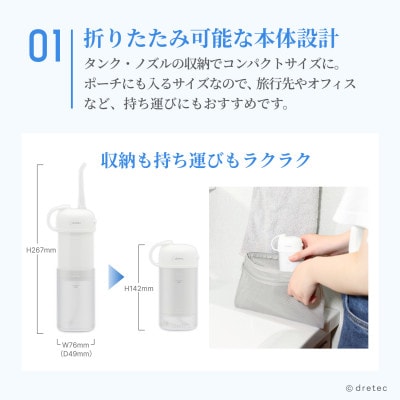 01

折りたたみ可能な本体設計

タンク・ノズルの収納でコンパクトサイズに。ポーチにも入るサイズなので、旅行先やオフィスなど、持ち運びにもおすすめです。

収納も持ち運びもラクラク

H267mm

W76mm
(D49mm)

H142mm

© dretec