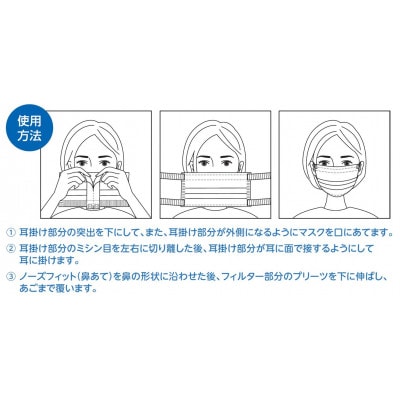 使用方法

① 耳掛け部分の突出を下にして、また、耳掛け部分が外側になるようにマスクを口にあてます。

② 耳掛け部分のミシン目を左右に切り離した後、耳掛け部分が耳に面で接するようにして耳に掛けます。

③ ノーズフィット（鼻あて）を鼻の形状に沿わせた後、フィルター部分のプリーツを下に伸ばし、あごまで覆います。