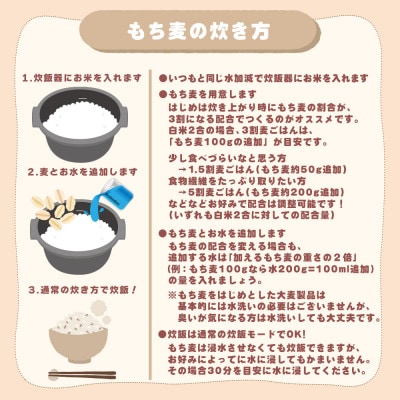 もち麦の炊き方

1.炊飯器にお米を入れます

2.麦とお水を追加します

3.通常の炊き方で炊飯！

●いつもと同じ水加減で炊飯器にお米を入れます

●もち麦を用意します
はじめは炊き上がり時にもち麦の割合が、3割になる配合でつくるのがオススメです。白米2合の場合、3割麦ごはんは、「もち麦100gの追加」が目安です。

少し食べづらいなと思う方
→1.5割麦ごはん(もち麦約50g追加)
食物繊維をたっぷり取りたい方
→5割麦ごはん(もち麦約200g追加)
などなどお好みで配合は調整可能です！
(いずれも白米2合に対しての配合量)

●もち麦とお水を追加します
もち麦の配合を変える場合も、追加する水は「加えるもち麦の重さの2倍」(例：もち麦100gなら水200g=100ml追加)の量を入れましょう。

※もち麦をはじめとした大麦製品は基本的には水洗いの必要はございませんが、臭いが気になる方は水洗いしても大丈夫です。

●炊飯は通常の炊飯モードでOK!
もち麦は浸水させなくても炊飯できますが、お好みによってに水に浸してもかまいません。その場合30分を目安に水に浸してください。