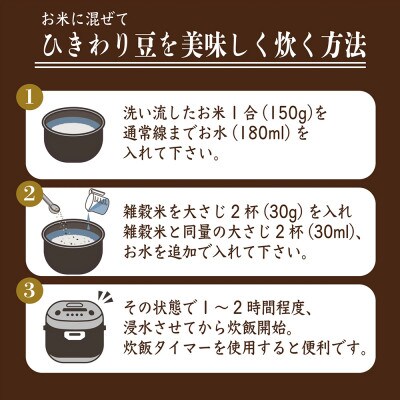 お米に混ぜて
ひきわり豆を美味しく炊く方法

1
洗い流したお米１合（150g）を通常線までお水（180ml）を入れて下さい。

2
雑穀米を大さじ２杯（30g）を入れ雑穀米と同量の大さじ２杯（30ml）、お水を追加で入れて下さい。

3
その状態で１～２時間程度、浸水させてから炊飯開始。炊飯タイマーを使用すると便利です。