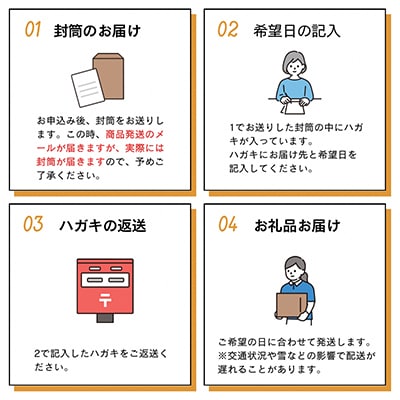 01 封筒のお届け

お申込み後、封筒をお送りします。この時、商品発送のメールが届きますが、実際には封筒が届きますので、予めご了承ください。

02 希望日の記入

1でお送りした封筒の中にハガキが入っています。
ハガキにお届け先と希望日を記入してください。

03 ハガキの返送

〒

2で記入したハガキをご返送ください。

04 お礼品お届け

ご希望の日に合わせて発送します。
※交通状況や雪などの影響で配送が遅れることがあります。