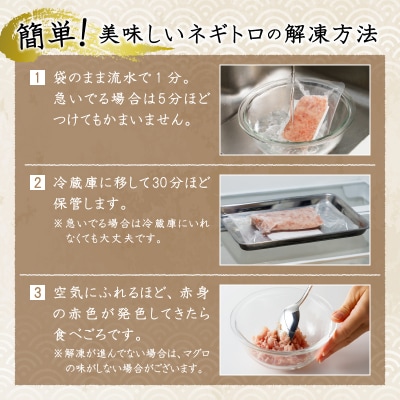 簡単！美味しいネギトロの解凍方法

1 袋のまま流水で１分。急いでる場合は5分ほどつけてもかまいません。

2 冷蔵庫に移して30分ほど保管します。
※急いでる場合は冷蔵庫にいれなくても大丈夫です。

3 空気にふれるほど、赤身の赤色が発色してきたら食べごろです。
※解凍が進んでない場合は、マグロの味がしない場合がございます。