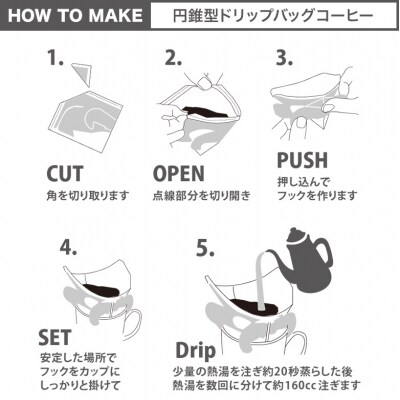 HOW TO MAKE 円錐型ドリップバッグコーヒー

1.

CUT
角を切り取ります

2.

OPEN
点線部分を切り開き

3.

PUSH
押し込んで
フックを作ります

4.

SET
安定した場所で
フックをカップに
しっかりと掛けて

5.

Drip
少量の熱湯を注ぎ約20秒蒸らした後
熱湯を数回に分けて約160cc注ぎます