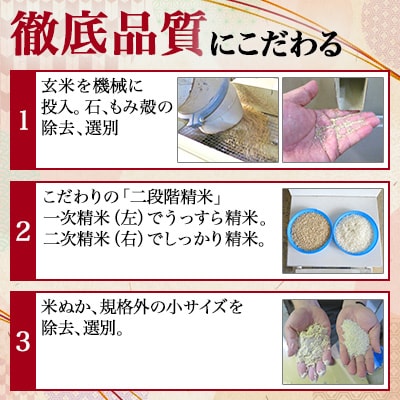 徹底品質にこだわる

1

玄米を機械に投入。石、もみ殻の除去、選別

2

こだわりの「二段階精米」
一次精米（左）でうっすら精米。
二次精米（右）でしっかり精米。

3

米ぬか、規格外の小サイズを除去、選別。