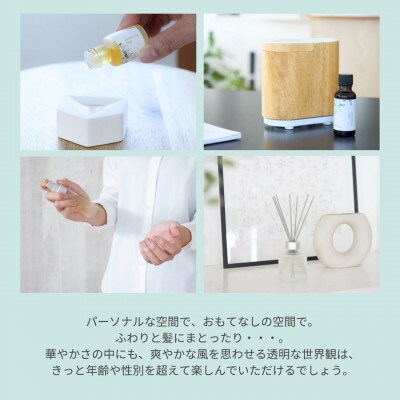 パーソナルな空間で、おもてなしの空間で。
ふわりと髪にまとったり・・・。
華やかさの中にも、爽やかな風を思わせる透明な世界観は、
きっと年齢や性別を超えて楽しんでいただけるでしょう。