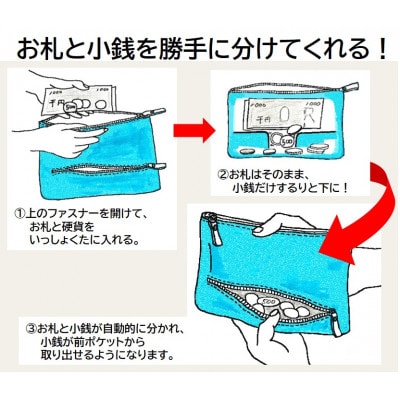 お札と小銭を勝手に分けてくれる！

1000
千円
500

①上のファスナーを開けて、お札と硬貨をいっしょくたに入れる。

1000 1000
千円
500

②お札はそのまま、小銭だけするりと下に！

500

③お札と小銭が自動的に分かれ、小銭が前ポケットから取り出せるようになります。