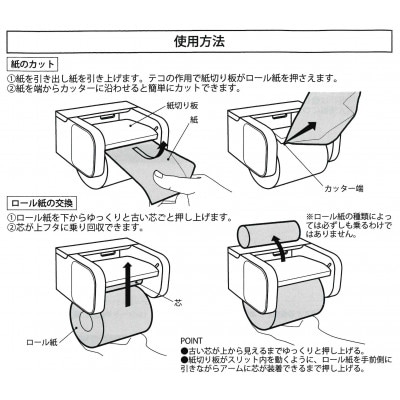 使用方法

紙のカット

①紙を引き出し紙を引き上げます。テコの作用で紙切り板がロール紙を押さえます。
②紙を端からカッターに沿わせると簡単にカットできます。

紙切り板

紙

カッター端

ロール紙の交換

①ロール紙を下からゆっくりと古い芯ごと押し上げます。
②芯が上フタに乗り回収できます。

※ロール紙の種類によっては必ずしも乗るわけではありません。

芯

ロール紙

POINT
●古い芯が上から見えるまでゆっくりと押し上げる。
●紙切り板がスリット内を動くように、ロール紙を手前側に引きながらアームに芯が装着できるまで押し上げる。