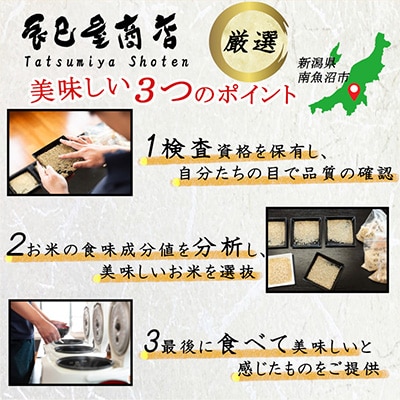 辰巳屋商店
Tatsumiya Shoten

厳選

新潟県
南魚沼市

美味しい3つのポイント

1検査資格を保有し、
自分たちの目で品質の確認

2お米の食味成分値を分析し、
美味しいお米を選抜

3最後に食べて美味しいと
感じたものをご提供