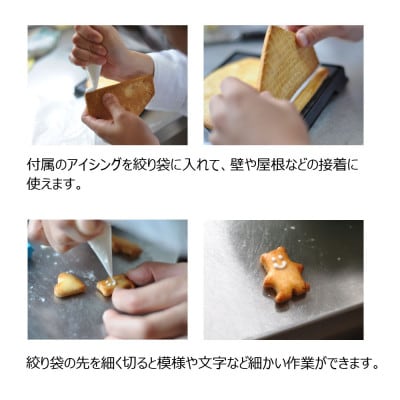 付属のアイシングを絞り袋に入れて、壁や屋根などの接着に使えます。

絞り袋の先を細く切ると模様や文字など細かい作業ができます。