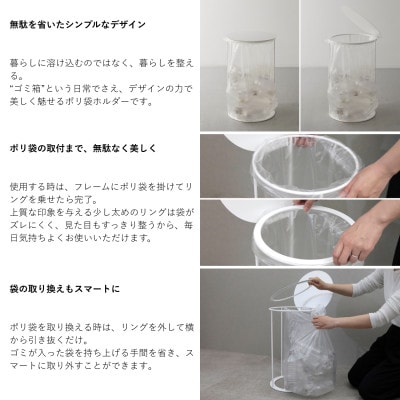 無駄を省いたシンプルなデザイン

暮らしに溶け込むのではなく、暮らしを整える。
“ゴミ箱”という日常でさえ、デザインの力で美しく魅せるポリ袋ホルダーです。

ポリ袋の取付まで、無駄なく美しく

使用する時は、フレームにポリ袋を掛けてリングを乗せたら完了。
上質な印象を与える少し太めのリングは袋がズレにくく、見た目もすっきり整うから、毎日気持ちよくお使いいただけます。

袋の取り換えもスマートに

ポリ袋を取り換える時は、リングを外して横から引き抜くだけ。
ゴミが入った袋を持ち上げる手間を省き、スマートに取り外すことができます。