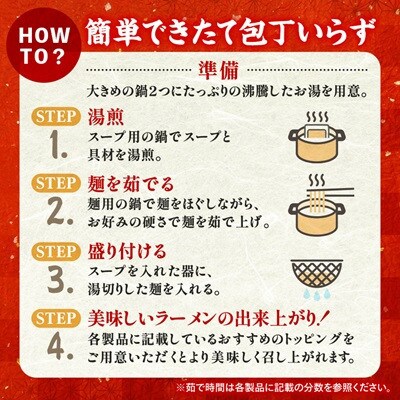 HOW TO?

簡単できたて包丁いらず

準備

大きめの鍋2つにたっぷりの沸騰したお湯を用意。

STEP 1.

湯煎

スープ用の鍋でスープと具材を湯煎。

STEP 2.

麺を茹でる

麺用の鍋で麺をほぐしながら、お好みの硬さで麺を茹で上げ。

STEP 3.

盛り付ける

スープを入れた器に、湯切りした麺を入れる。

STEP 4.

美味しいラーメンの出来上がり!

各製品に記載しているおすすめのトッピングをご用意いただくとより美味しく召し上がれます。

※茹で時間は各製品に記載の分数を参照ください。