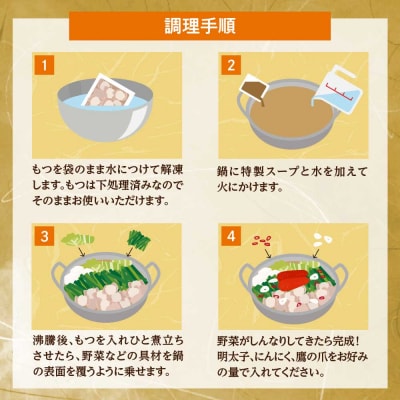 調理手順

1

もつを袋のまま水につけて解凍します。もつは下処理済みなのでそのままお使いいただけます。

2

鍋に特製スープと水を加えて火にかけます。

3

沸騰後、もつを入れひと煮立ちさせたら、野菜などの具材を鍋の表面を覆うように乗せます。

4

野菜がしんなりしてきたら完成！明太子、にんにく、鷹の爪をお好みの量で入れてください。