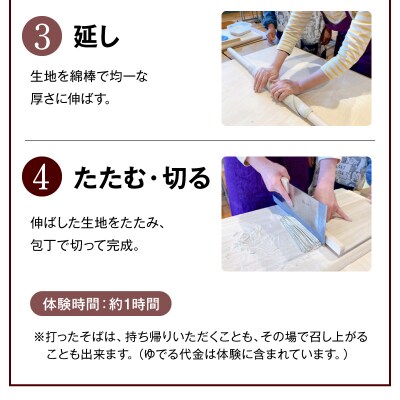 3 延し

生地を綿棒で均一な厚さに伸ばす。

4 たたむ・切る

伸ばした生地をたたみ、包丁で切って完成。

体験時間：約1時間

※打ったそばは、持ち帰りいただくことも、その場で召し上がることも出来ます。（ゆでる代金は体験に含まれています。）