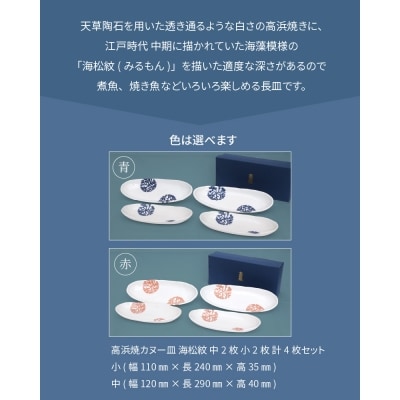 天草陶石を用いた透き通るような白さの高浜焼きに、
江戸時代 中期に描かれていた海藻模様の
「海松紋 ( みるもん )」を描いた適度な深さがあるので
煮魚、焼き魚などいろいろ楽しめる長皿です。

色は選べます

青

赤

高浜焼カヌー皿 海松紋 中 2 枚 小 2 枚 計 4 枚セット
小 ( 幅 110 ㎜ × 長 240 ㎜ × 高 35 ㎜ )
中 ( 幅 120 ㎜ × 長 290 ㎜ × 高 40 ㎜ )