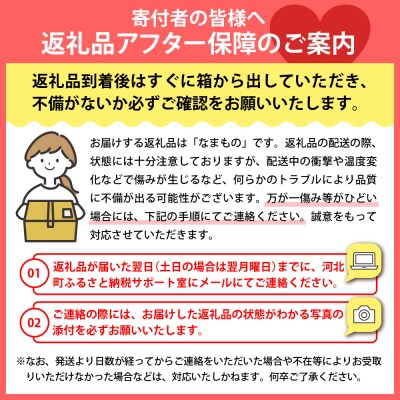 寄付者の皆様へ
返礼品アフター保障のご案内

返礼品到着後はすぐに箱から出していただき、不備がないか必ずご確認をお願いいたします。

お届けする返礼品は「なまもの」です。返礼品の配送の際、状態には十分注意しておりますが、配送中の衝撃や温度変化などで傷みが生じるなど、何らかのトラブルにより品質に不備が出る可能性がございます。万が一傷み等がひどい場合には、下記の手順にてご連絡ください。誠意をもって対応させていただきます。

01 返礼品が届いた翌日（土日の場合は翌月曜日）までに、河北町ふるさと納税サポート室にメールにてご連絡ください。

02 ご連絡の際には、お届けした返礼品の状態がわかる写真の添付を必ずお願いいたします。

※なお、発送より日数が経ってからご連絡をいただいた場合や不在等によりお受取りいただけなかった場合などは、対応いたしかねます。何卒ご了承ください。