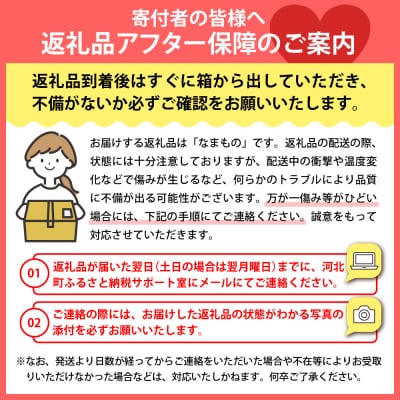 寄付者の皆様へ
返礼品アフター保障のご案内

返礼品到着後はすぐに箱から出していただき、不備がないか必ずご確認をお願いいたします。

お届けする返礼品は「なまもの」です。返礼品の配送の際、状態には十分注意しておりますが、配送中の衝撃や温度変化などで傷みが生じるなど、何らかのトラブルにより品質に不備が出る可能性がございます。万が一傷み等がひどい場合には、下記の手順にてご連絡ください。誠意をもって対応させていただきます。

01 返礼品が届いた翌日（土日の場合は翌月曜日）までに、河北町ふるさと納税サポート室にメールにてご連絡ください。

02 ご連絡の際には、お届けした返礼品の状態がわかる写真の添付を必ずお願いいたします。

※なお、発送より日数が経ってからご連絡をいただいた場合や不在等によりお受取りいただけなかった場合などは、対応いたしかねます。何卒ご了承ください。