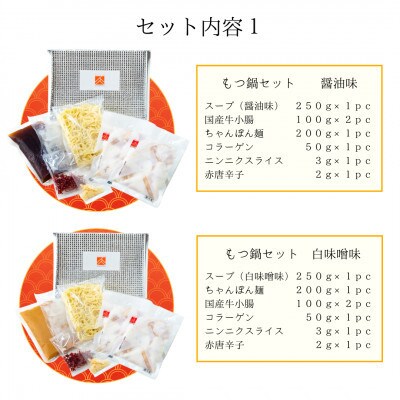 セット内容１

もつ鍋セット　醤油味

| | |
|---|---|
| スープ（醤油味） | ２５０g×１pc |
| 国産牛小腸 | １００g×２pc |
| ちゃんぽん麺 | ２００g×１pc |
| コラーゲン | ５０g×１pc |
| ニンニクスライス | ３g×１pc |
| 赤唐辛子 | ２g×１pc |

もつ鍋セット　白味噌味

| | |
|---|---|
| スープ（白味噌味） | ２５０g×１pc |
| ちゃんぽん麺 | ２００g×１pc |
| 国産牛小腸 | １００g×２pc |
| コラーゲン | ５０g×１pc |
| ニンニクスライス | ３g×１pc |
| 赤唐辛子 | ２g×１pc |