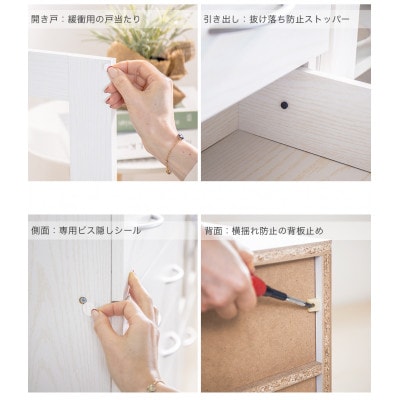 開き戸：緩衝用の戸当たり

引き出し：抜け落ち防止ストッパー

側面：専用ビス隠しシール

背面：横揺れ防止の背板止め