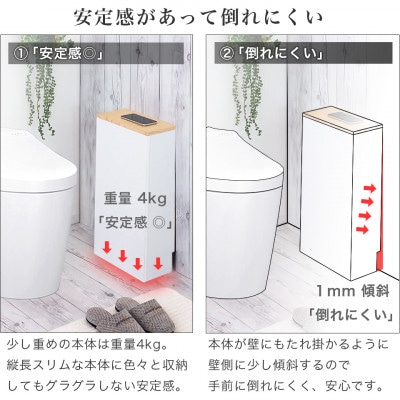 安定感があって倒れにくい

①「安定感◎」

重量 4kg
「安定感 ◎」

少し重めの本体は重量4kg。縦長スリムな本体に色々と収納してもグラグラしない安定感。

②「倒れにくい」

1mm 傾斜
「倒れにくい」

本体が壁にもたれ掛かるように壁側に少し傾斜するので手前に倒れにくく、安心です。