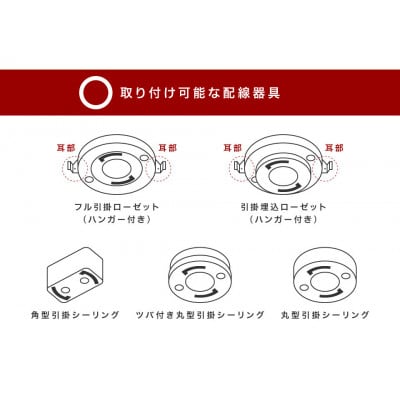 取り付け可能な配線器具

耳部
耳部
フル引掛ローゼット
（ハンガー付き）

耳部
耳部
引掛埋込ローゼット
（ハンガー付き）

角型引掛シーリング

ツバ付き丸型引掛シーリング

丸型引掛シーリング