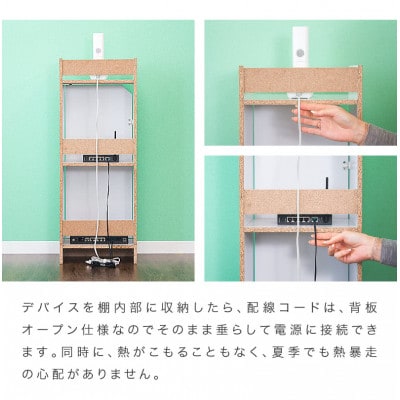 デバイスを棚内部に収納したら、配線コードは、背板オープン仕様なのでそのまま垂らして電源に接続できます。同時に、熱がこもることもなく、夏季でも熱暴走の心配がありません。