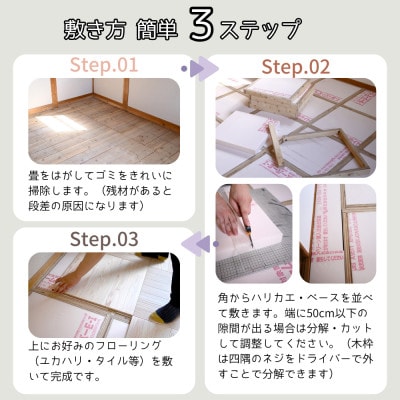 敷き方 簡単 3ステップ

Step.01

畳をはがしてゴミをきれいに掃除します。（残材があると段差の原因になります）

Step.02

角からハリカエ・ベースを並べて敷きます。端に50cm以下の隙間が出る場合は分解・カットして調整してください。（木枠は四隅のネジをドライバーで外すことで分解できます）

Step.03

上にお好みのフローリング（ユカハリ・タイル等）を敷いて完成です。