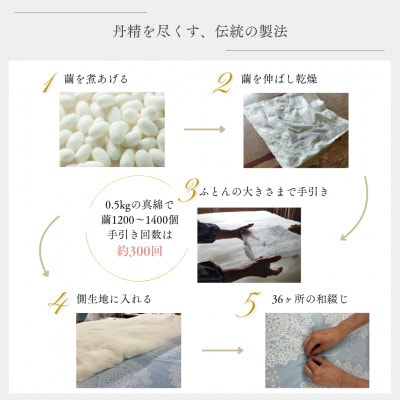 丹精を尽くす、伝統の製法

1 繭を煮あげる

2 繭を伸ばし乾燥

3 ふとんの大きさまで手引き

0.5kgの真綿で
繭1200～1400個
手引き回数は
約300回

4 側生地に入れる

5 36ヶ所の和綴じ