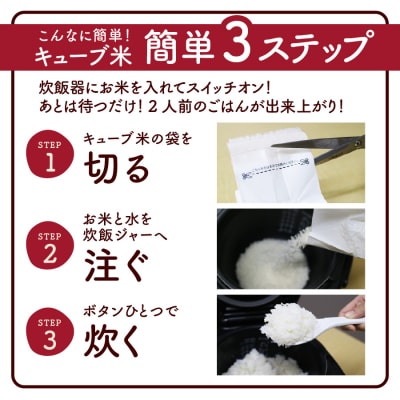 こんなに簡単！
キューブ米 簡単3ステップ

炊飯器にお米を入れてスイッチオン！
あとは待つだけ！２人前のごはんが出来上がり！

STEP 1
キューブ米の袋を
切る

STEP 2
お米と水を
炊飯ジャーへ
注ぐ

STEP 3
ボタンひとつで
炊く