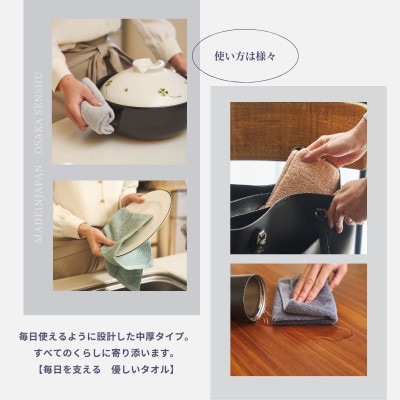 MADEINJAPAN　OSAKA SENSHU

使い方は様々

毎日使えるように設計した中厚タイプ。
すべてのくらしに寄り添います。
【毎日を支える　優しいタオル】