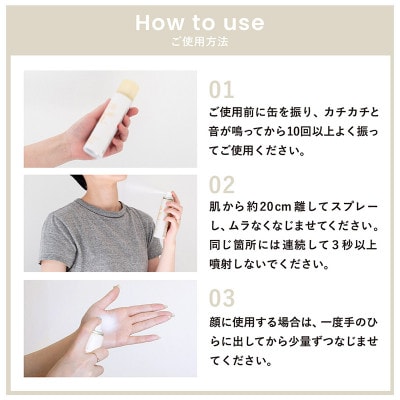 How to use
ご使用方法

01
ご使用前に缶を振り、カチカチと音が鳴ってから10回以上よく振ってご使用ください。

02
肌から約20cm離してスプレーし、ムラなくなじませてください。同じ箇所には連続して３秒以上噴射しないでください。

03
顔に使用する場合は、一度手のひらに出してから少量ずつなじませてください。