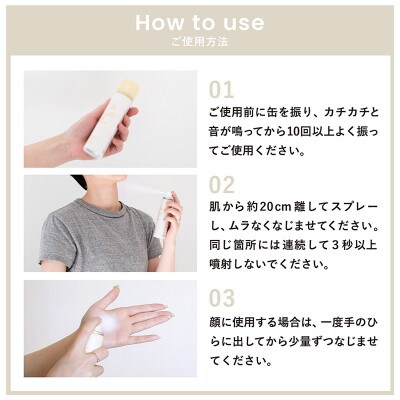 How to use
ご使用方法

01
ご使用前に缶を振り、カチカチと音が鳴ってから10回以上よく振ってご使用ください。

02
肌から約20cm離してスプレーし、ムラなくなじませてください。同じ箇所には連続して3秒以上噴射しないでください。

03
顔に使用する場合は、一度手のひらに出してから少量ずつなじませてください。