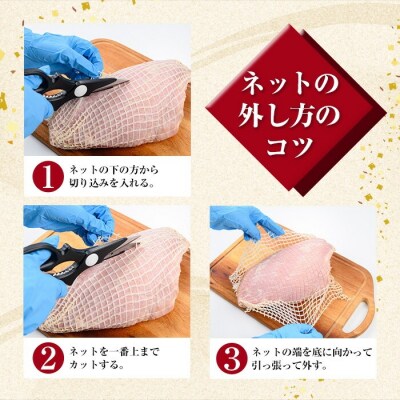 ネットの外し方のコツ

1 ネットの下の方から切り込みを入れる。

2 ネットを一番上までカットする。

3 ネットの端を底に向かって引っ張って外す。